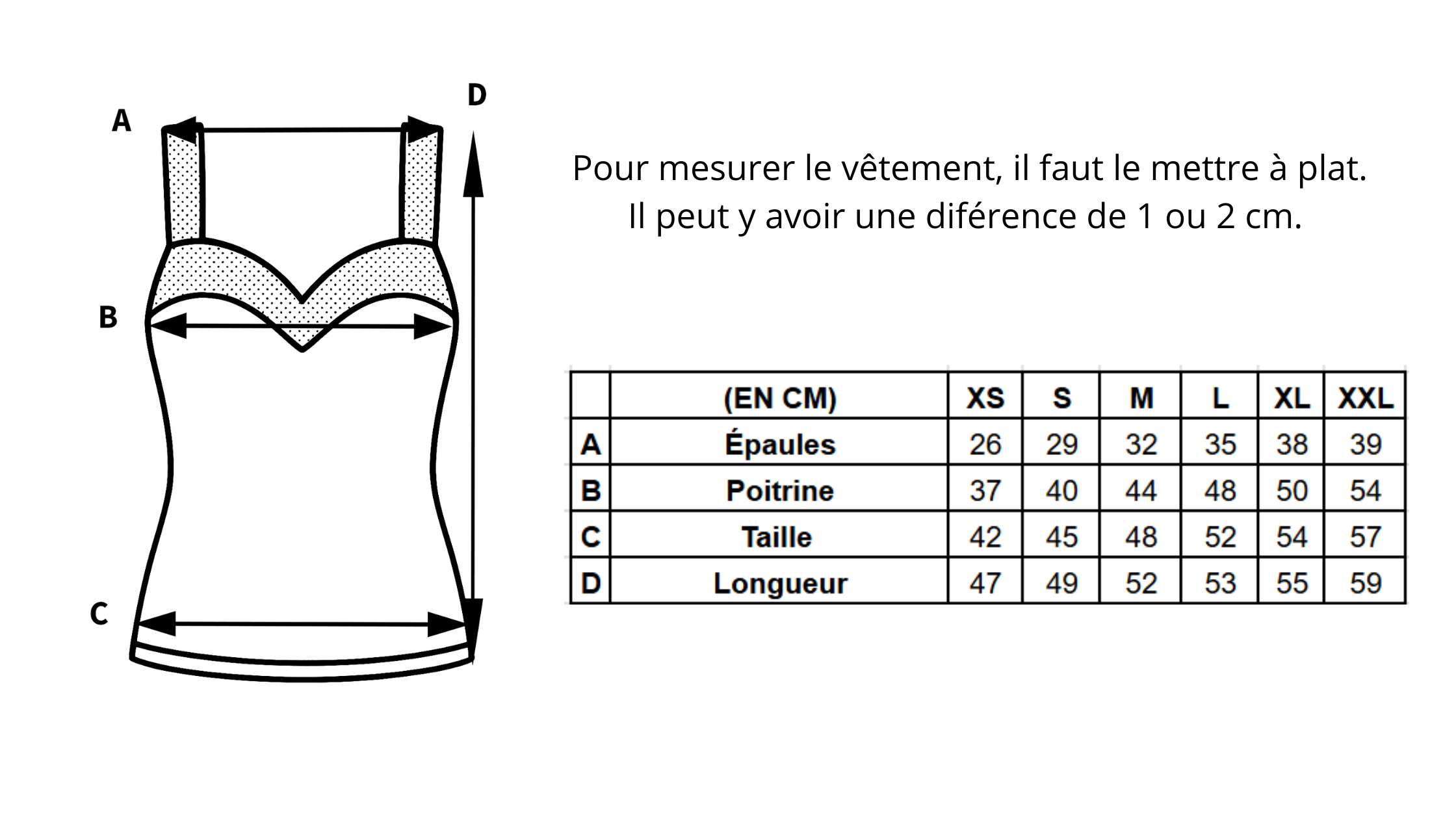 A
D
B
C

Pour mesurer le vêtement, il faut le mettre à plat.
Il peut y avoir une diférence de 1 ou 2 cm.

|   | (EN CM) | XS | S | M | L | XL | XXL |
|---|---|---|---|---|---|---|---|
| A | Épaules | 26 | 29 | 32 | 35 | 38 | 39 |
| B | Poitrine | 37 | 40 | 44 | 48 | 50 | 54 |
| C | Taille | 42 | 45 | 48 | 52 | 54 | 57 |
| D | Longueur | 47 | 49 | 52 | 53 | 55 | 59 |